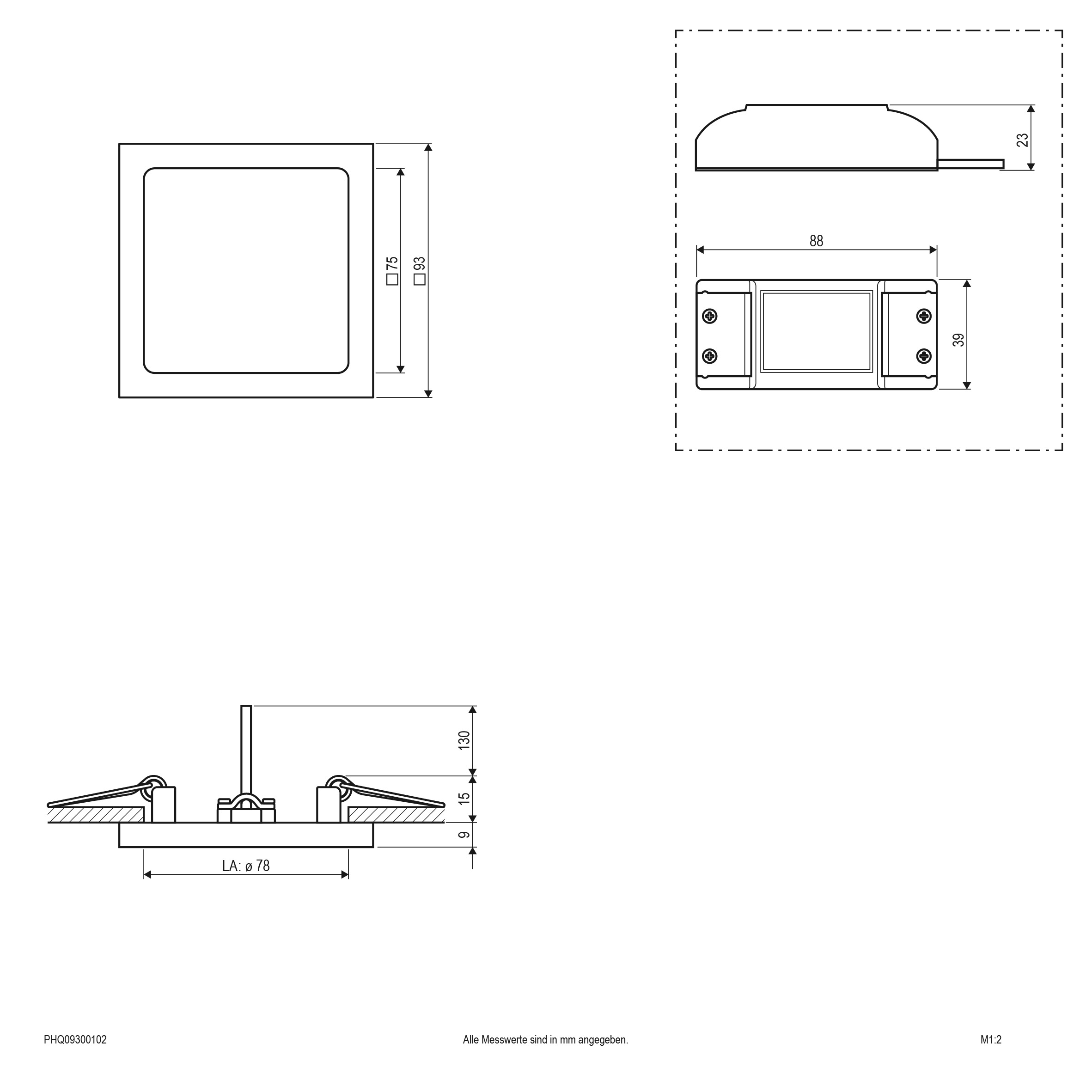 □75
□93

23

88

39

130

15

9

LA: ø 78

PHQ09300102

Alle Messwerte sind in mm angegeben.

M1:2