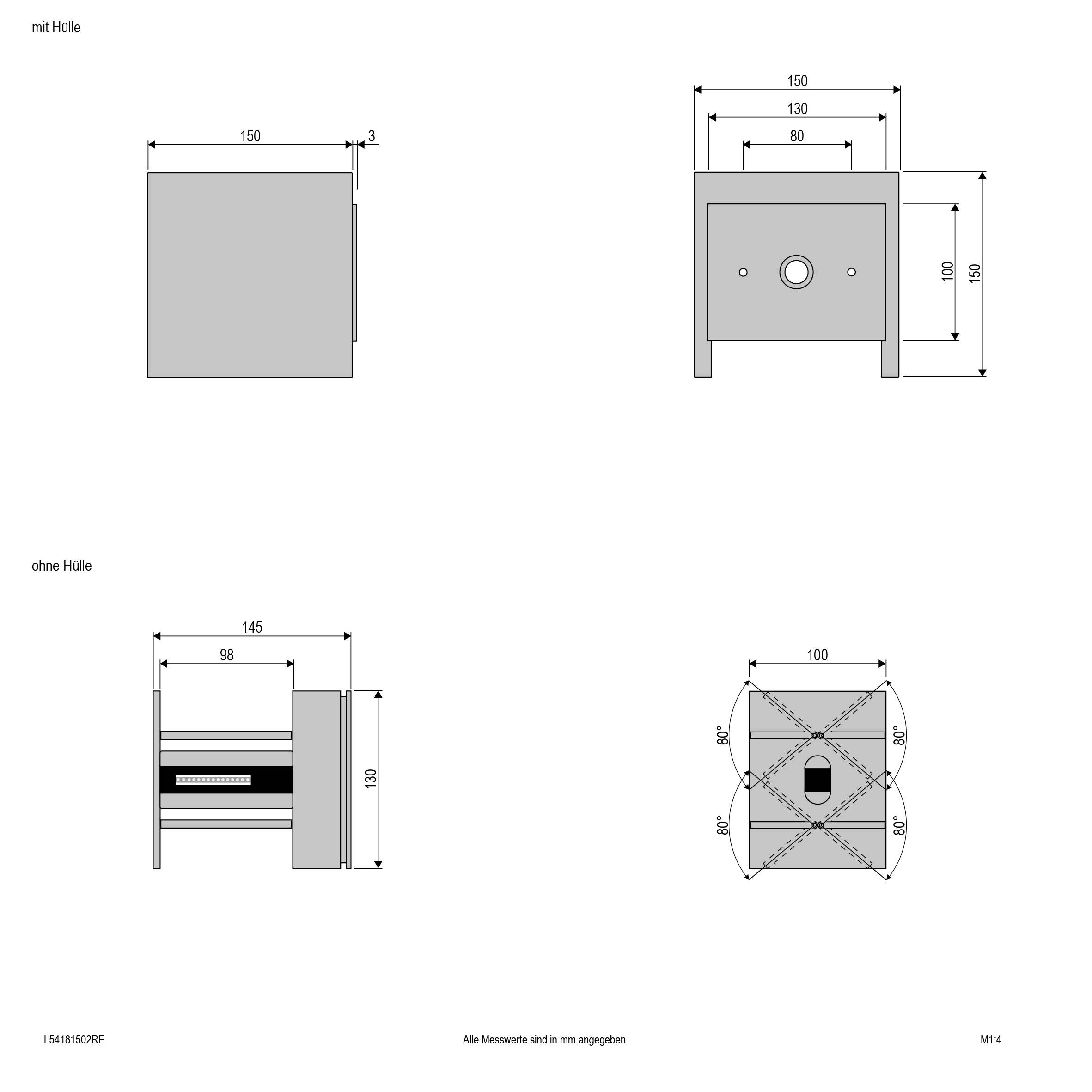 mit Hülle

150
3

150
130
80
100
150

ohne Hülle

145
98
130

100
80°
80°
80°
80°

L54181502RE
Alle Messwerte sind in mm angegeben.
M1:4