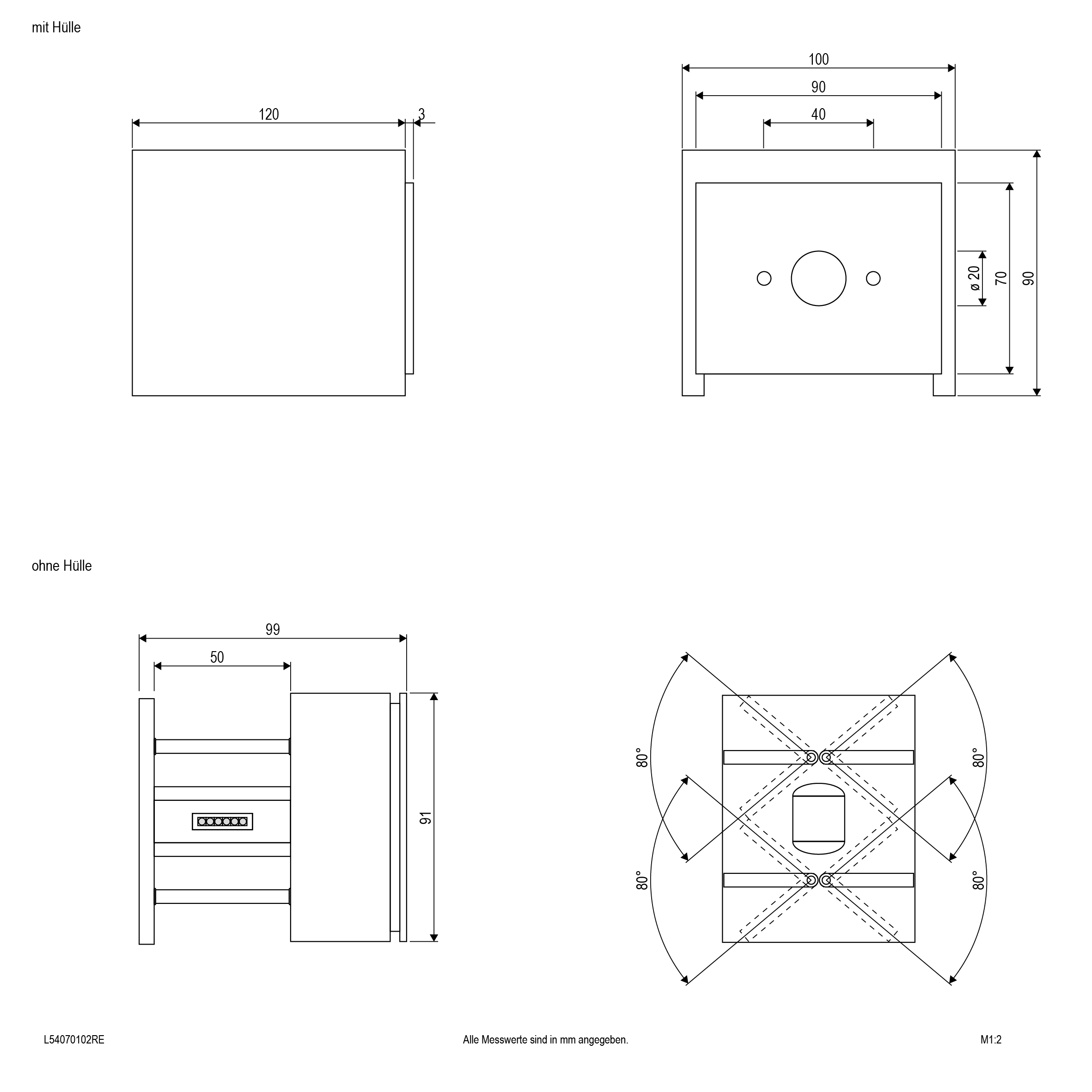 mit Hülle

120

3

100

90

40

ø 20

70

90

ohne Hülle

99

50

91

80°

80°

80°

80°

L54070102RE

Alle Messwerte sind in mm angegeben.

M1:2