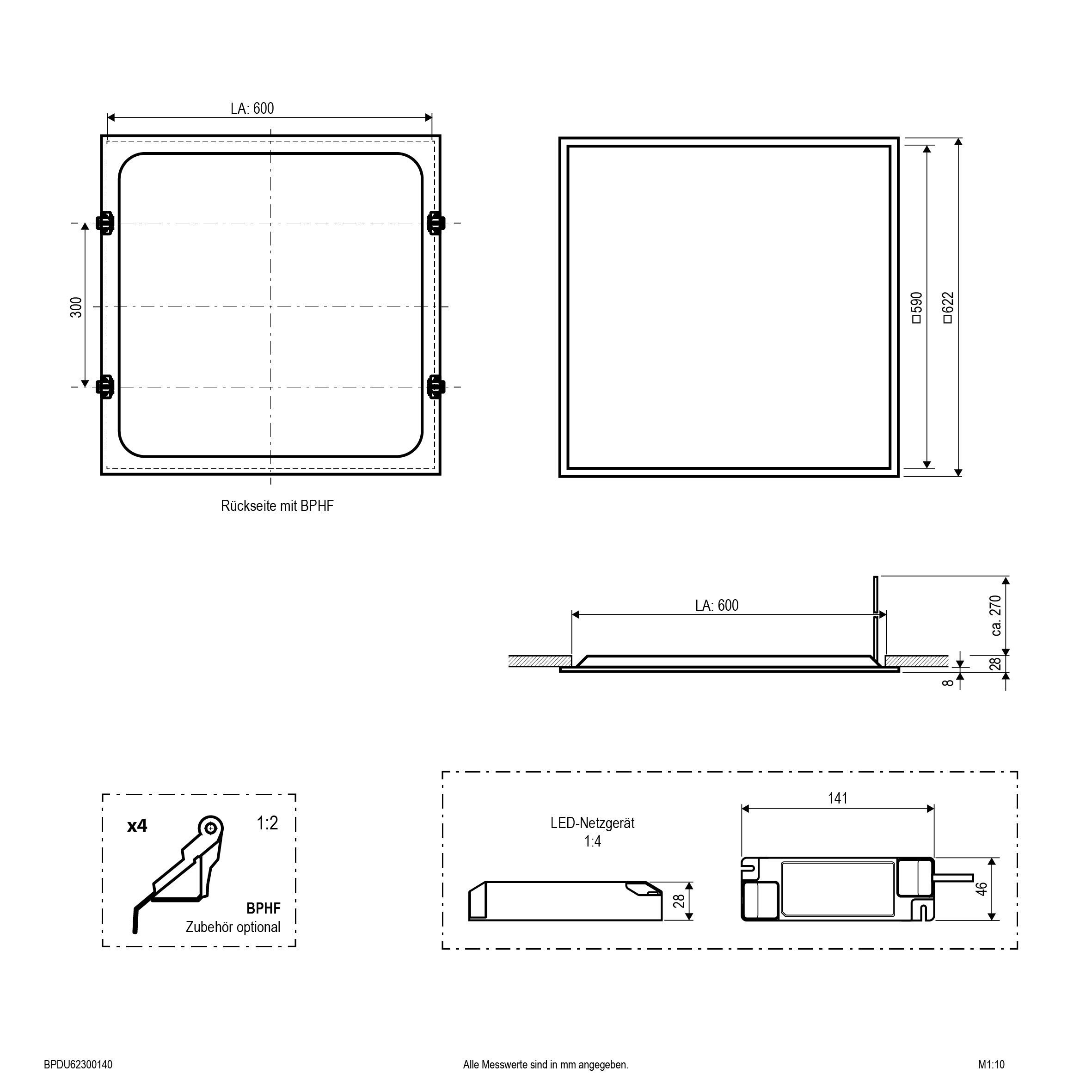 LA: 600

300

Rückseite mit BPHF

□590

□622

LA: 600

ca. 270

28

8

x4

1:2

BPHF
Zubehör optional

LED-Netzgerät
1:4

28

141

46

BPDU62300140

Alle Messwerte sind in mm angegeben.

M1:10