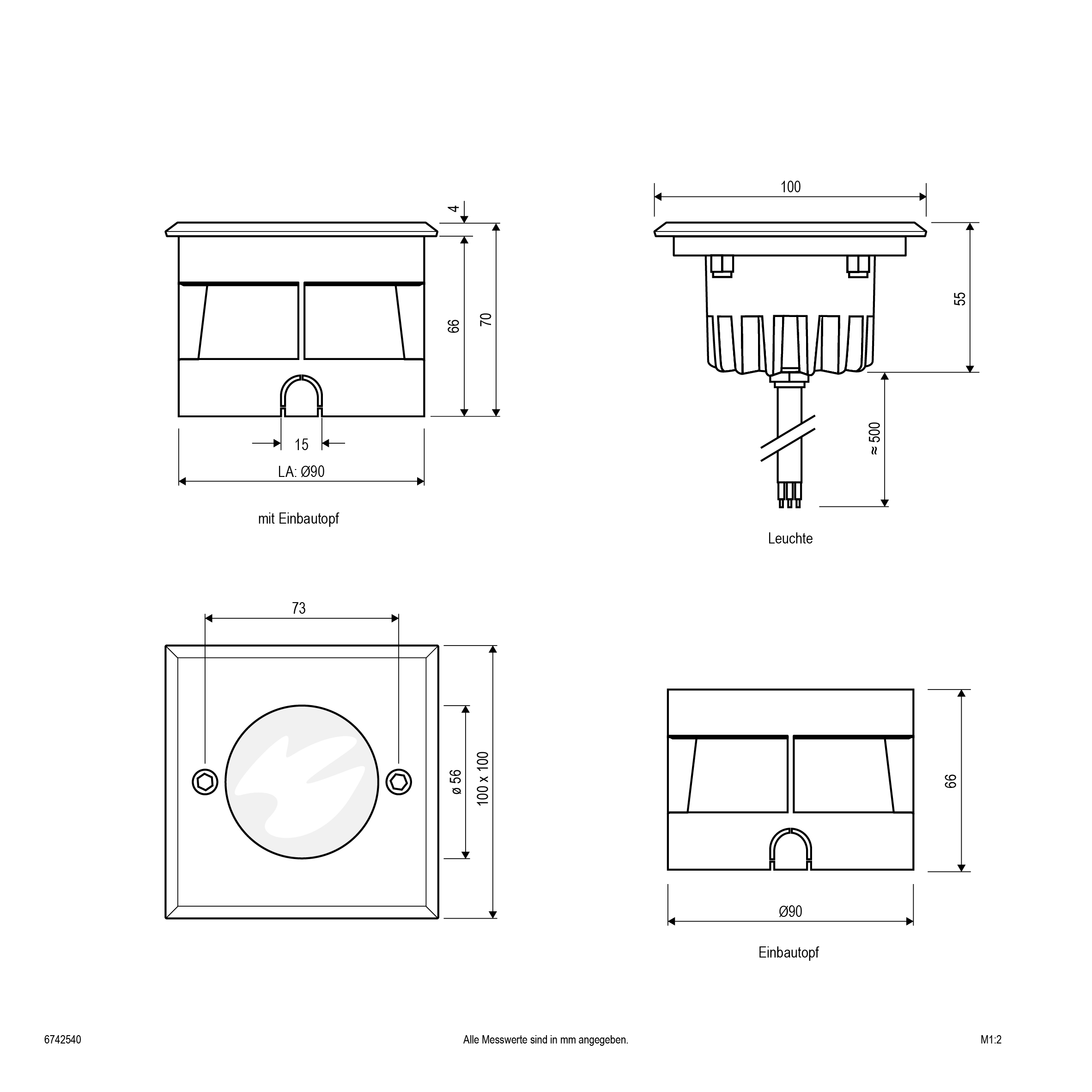 4

66

70

15

LA: Ø90

mit Einbautopf

100

55

≈ 500

Leuchte

73

ø 56

100 x 100

66

Ø90

Einbautopf

6742540

Alle Messwerte sind in mm angegeben.

M1:2