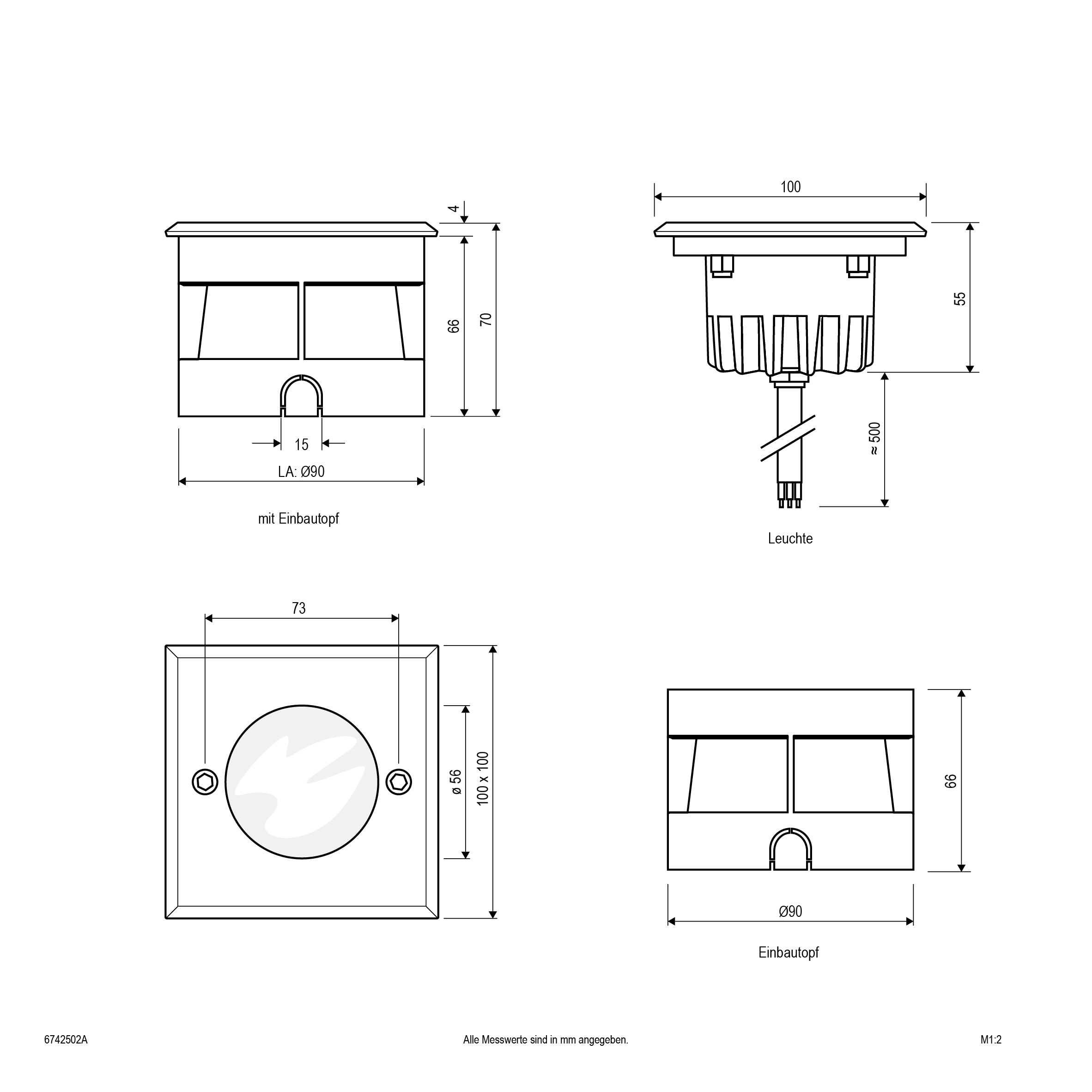 4

66

70

15

LA: Ø90

mit Einbautopf

100

55

≈ 500

Leuchte

73

ø 56

100 x 100

66

Ø90

Einbautopf

6742502A

Alle Messwerte sind in mm angegeben.

M1:2